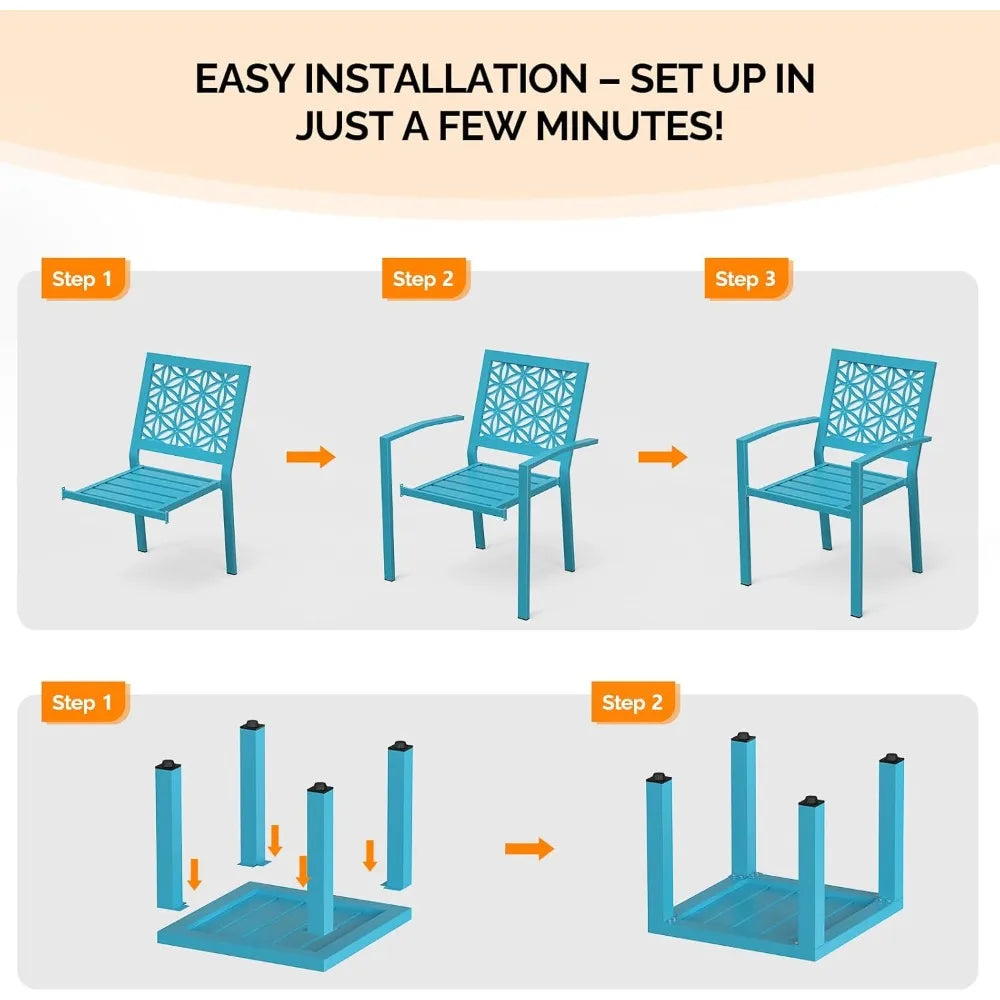 EASY INSTALLATION – SET UP IN JUST A FEW MINUTES!

Step 1

Step 2

Step 3

Step 1

Step 2